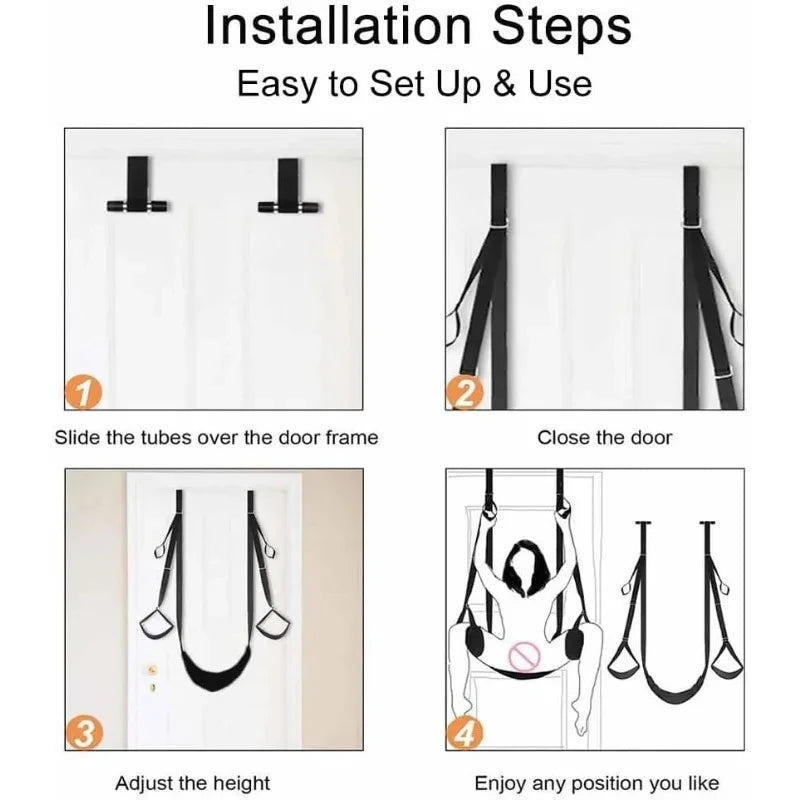 Installation Steps

Easy to Set Up & Use

1

Slide the tubes over the door frame

2

Close the door

3

Adjust the height

4

Enjoy any position you like